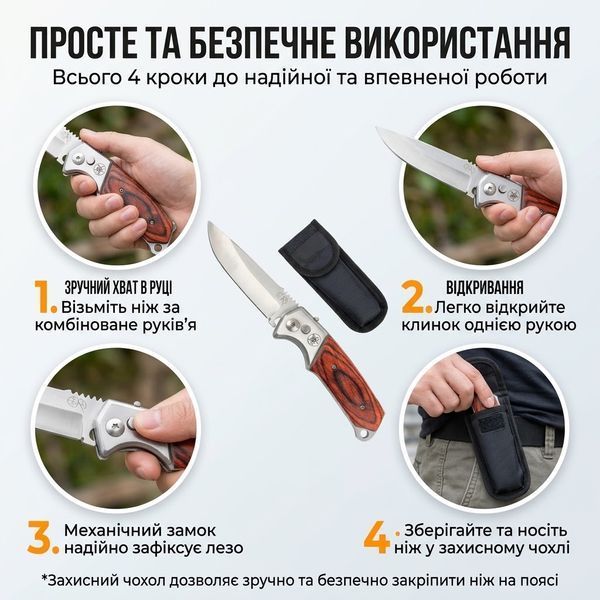 ПРОСТЕ ТА БЕЗПЕЧНЕ ВИКОРИСТАННЯ
Всього 4 кроки до надійної та впевненої роботи

1. ЗРУЧНИЙ ХВАТ В РУЦІ
Візьміть ніж за комбіноване руків'я

2. ВІДКРИВАННЯ
Легко відкрийте клинок однією рукою

3. Механічний замок надійно зафіксує лезо

4. Зберігайте та носіть ніж у захисному чохлі

*Захисний чохол дозволяє зручно та безпечно закріпити ніж на поясі